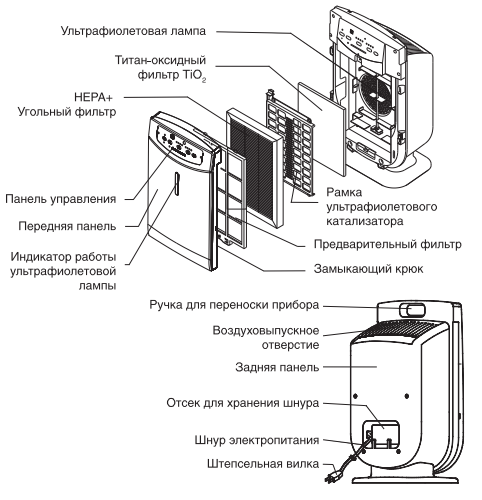 Ультрафиолетовая лампа

Титан-оксидный фильтр $TiO_2$

HEPA+
Угольный фильтр

Панель управления

Передняя панель

Индикатор работы ультрафиолетовой лампы

Рамка ультрафиолетового катализатора

Предварительный фильтр

Замыкающий крюк

Ручка для переноски прибора

Воздуховыпускное отверстие

Задняя панель

Отсек для хранения шнура

Шнур электропитания

Штепсельная вилка