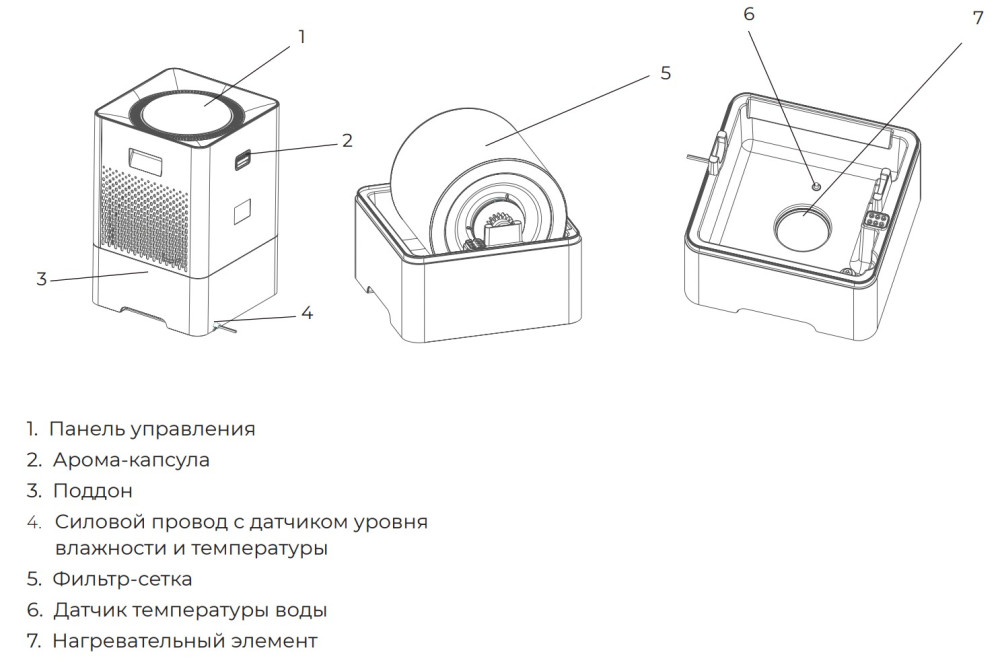 1

2

3

4

5

6

7

1. Панель управления
2. Арома-капсула
3. Поддон
4. Силовой провод с датчиком уровня влажности и температуры
5. Фильтр-сетка
6. Датчик температуры воды
7. Нагревательный элемент